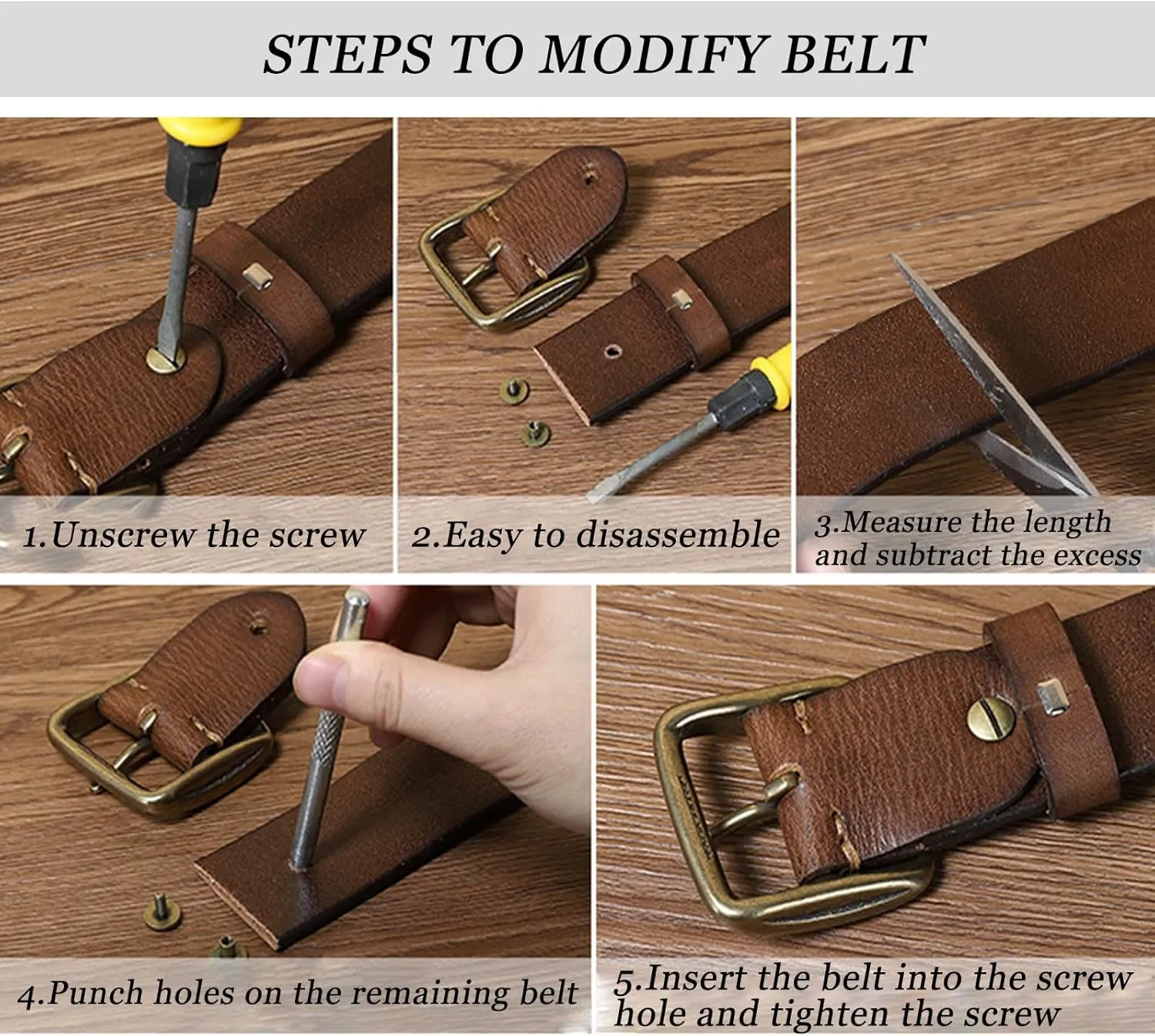 STEPS TO MODIFY BELT

1.Unscrew the screw

2.Easy to disassemble

3.Measure the length and subtract the excess

4.Punch holes on the remaining belt

5.Insert the belt into the screw hole and tighten the screw